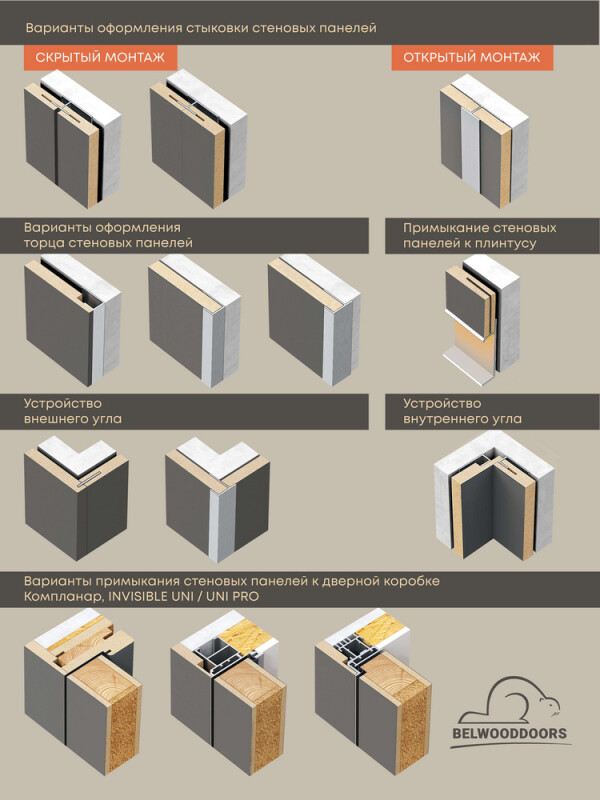 Варианты оформления стыковки стеновых панелей

СКРЫТЫЙ МОНТАЖ

ОТКРЫТЫЙ МОНТАЖ

Варианты оформления торца стеновых панелей

Примыкание стеновых панелей к плинтусу

Устройство внешнего угла

Устройство внутреннего угла

Варианты примыкания стеновых панелей к дверной коробке Компланар, INVISIBLE UNI / UNI PRO

BELWOODDOORS